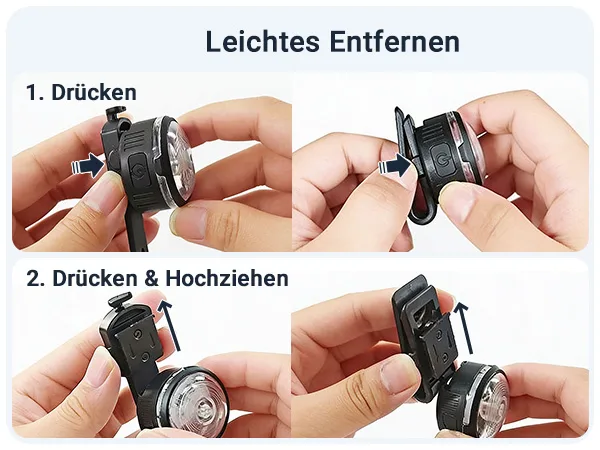 Leichtes Entfernen

1. Drücken

2. Drücken & Hochziehen